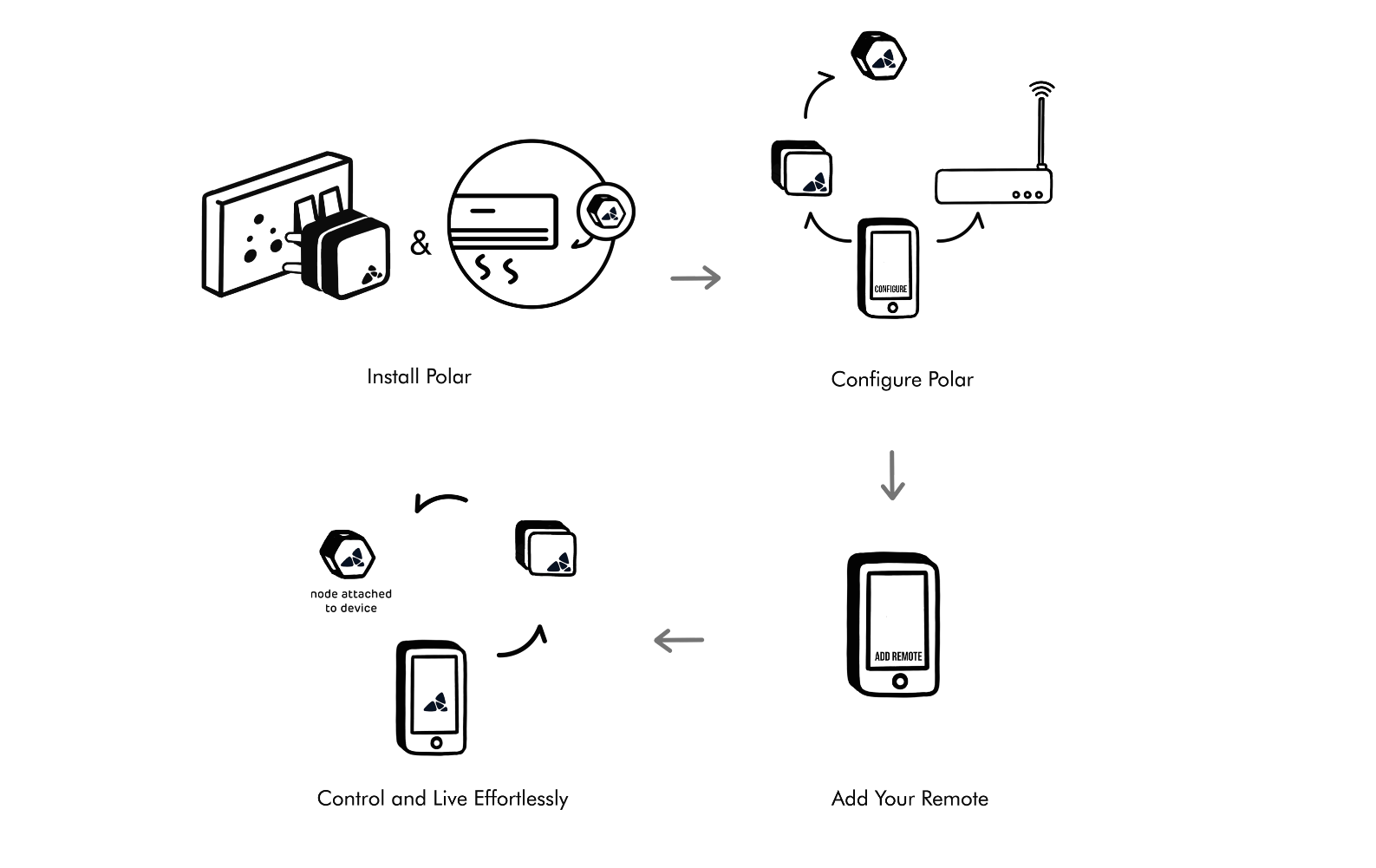 &

Install Polar

CONFIGURE

Configure Polar

ADD REMOTE

Add Your Remote

node attached to device

Control and Live Effortlessly